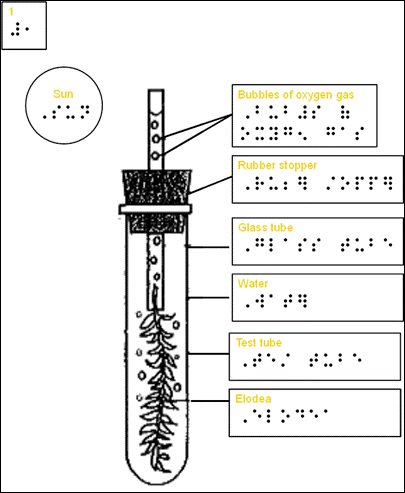 1

Sun

Bubbles of oxygen gas

Rubber stopper

Glass tube

Water

Test tube

Elodea